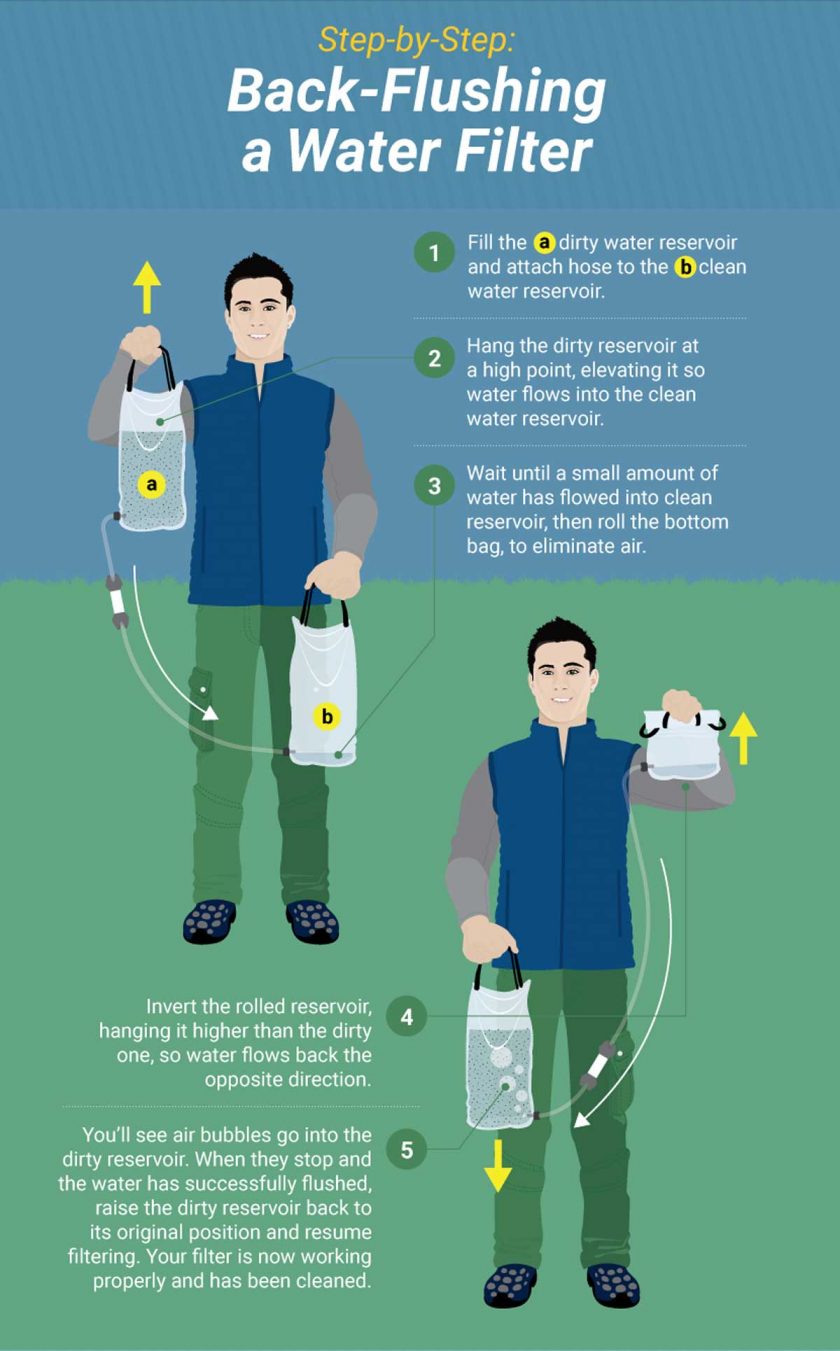 Step-by-Step:
Back-Flushing a Water Filter

1 Fill the a dirty water reservoir and attach hose to the b clean water reservoir.

2 Hang the dirty reservoir at a high point, elevating it so water flows into the clean water reservoir.

3 Wait until a small amount of water has flowed into clean reservoir, then roll the bottom bag, to eliminate air.

a

b

4 Invert the rolled reservoir, hanging it higher than the dirty one, so water flows back the opposite direction.

5 You'll see air bubbles go into the dirty reservoir. When they stop and the water has successfully flushed, raise the dirty reservoir back to its original position and resume filtering. Your filter is now working properly and has been cleaned.