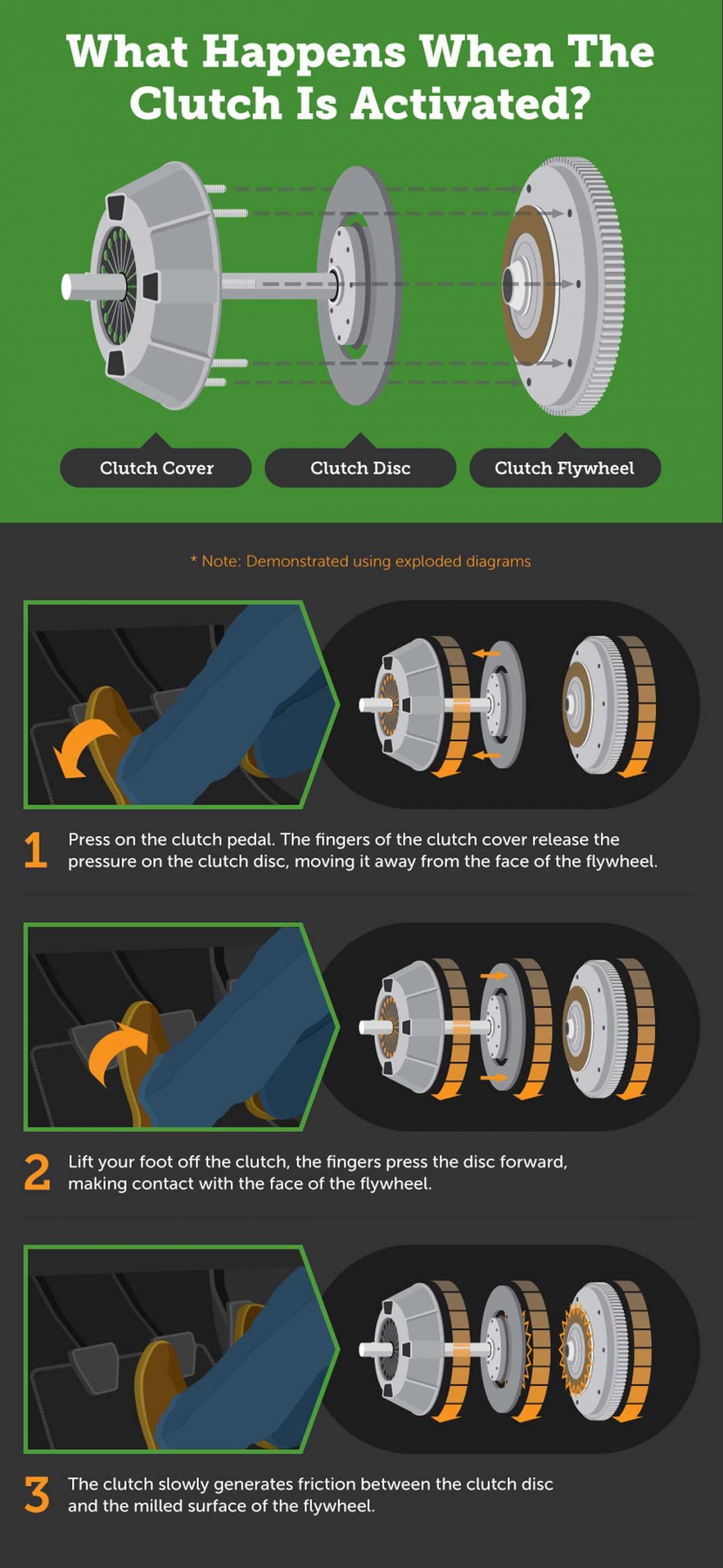 What Happens When The Clutch Is Activated?

Clutch Cover

Clutch Disc

Clutch Flywheel

* Note: Demonstrated using exploded diagrams

1 Press on the clutch pedal. The fingers of the clutch cover release the pressure on the clutch disc, moving it away from the face of the flywheel.

2 Lift your foot off the clutch, the fingers press the disc forward, making contact with the face of the flywheel.

3 The clutch slowly generates friction between the clutch disc and the milled surface of the flywheel.