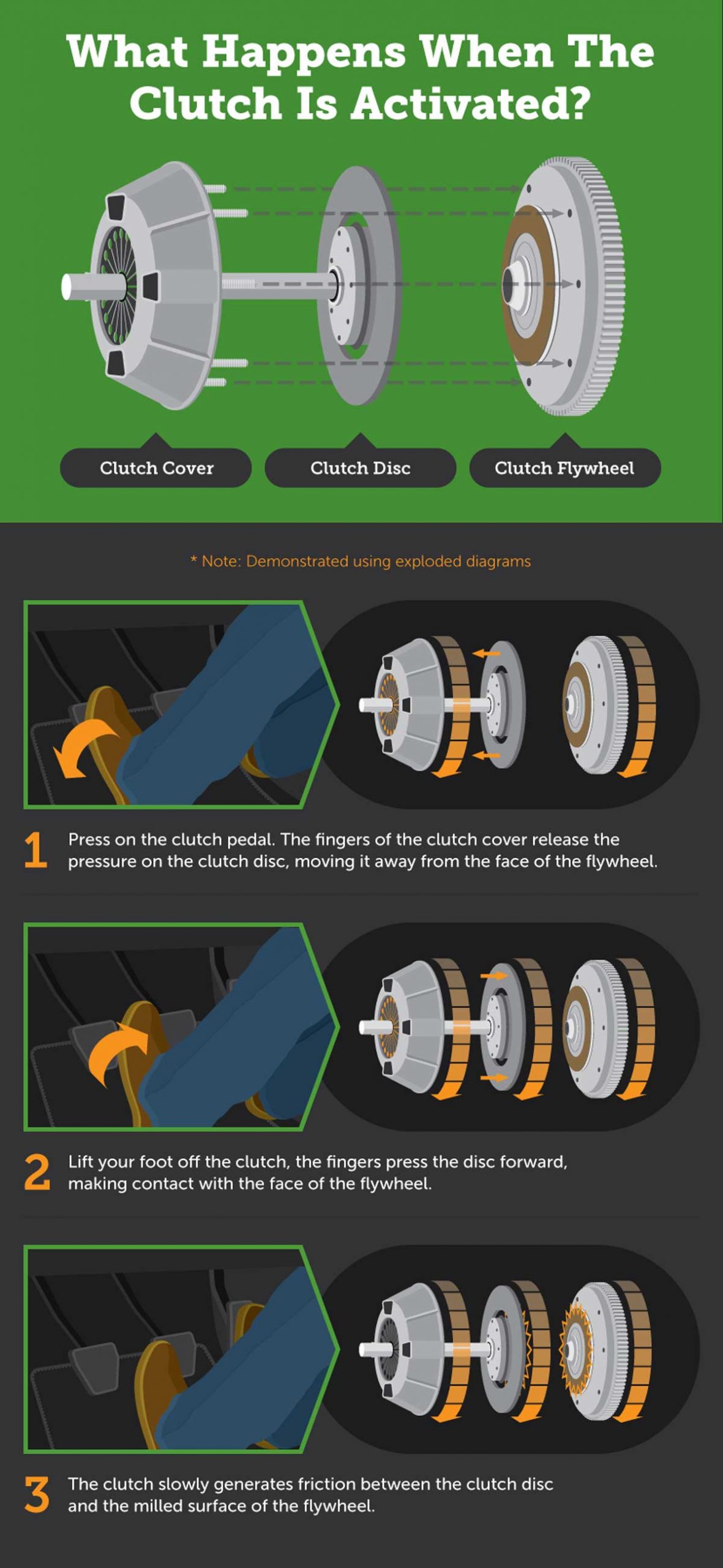 What Happens When The Clutch Is Activated?

Clutch Cover

Clutch Disc

Clutch Flywheel

* Note: Demonstrated using exploded diagrams

1 Press on the clutch pedal. The fingers of the clutch cover release the pressure on the clutch disc, moving it away from the face of the flywheel.

2 Lift your foot off the clutch, the fingers press the disc forward, making contact with the face of the flywheel.

3 The clutch slowly generates friction between the clutch disc and the milled surface of the flywheel.